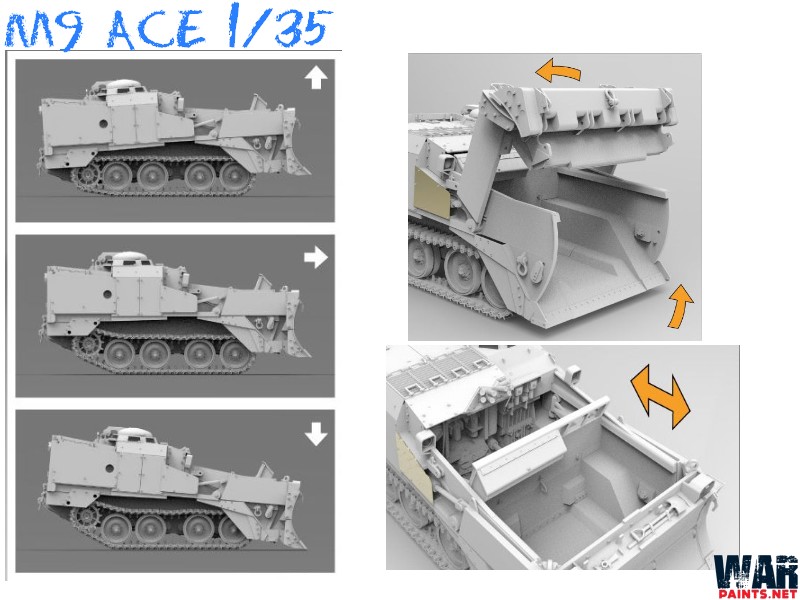 M9 ACE 1/35

WAR
PAINTS.NET