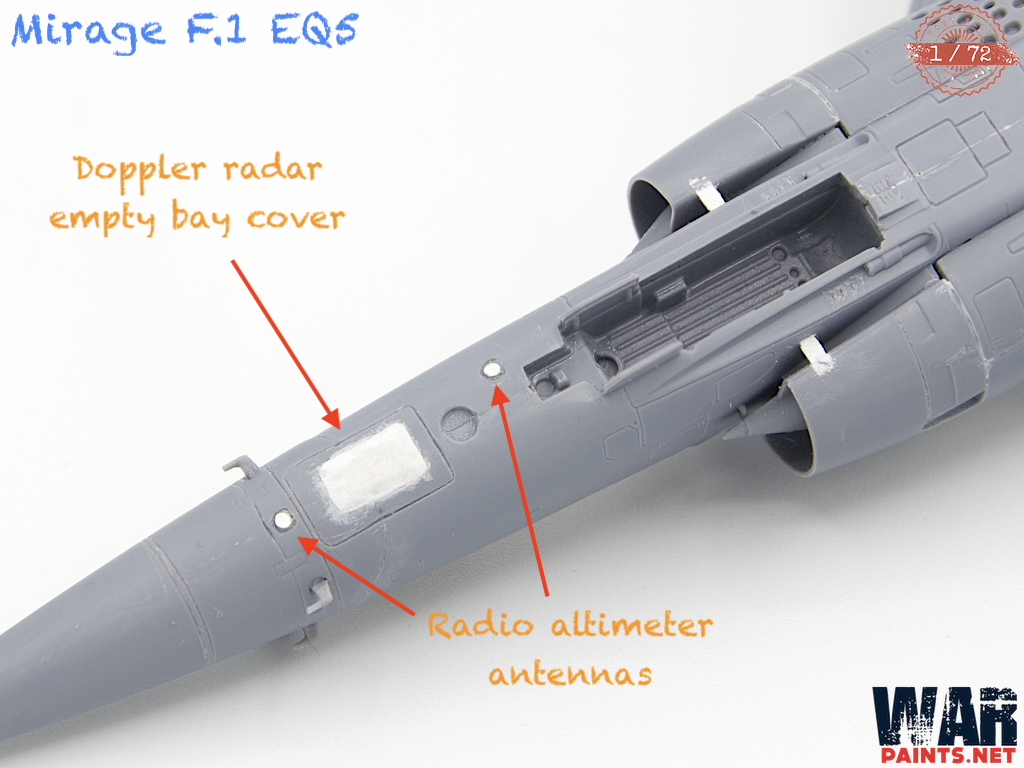 Mirage F.1 EQ5

1 / 72

Doppler radar empty bay cover

Radio altimeter antennas

WAR
PAINTS.NET